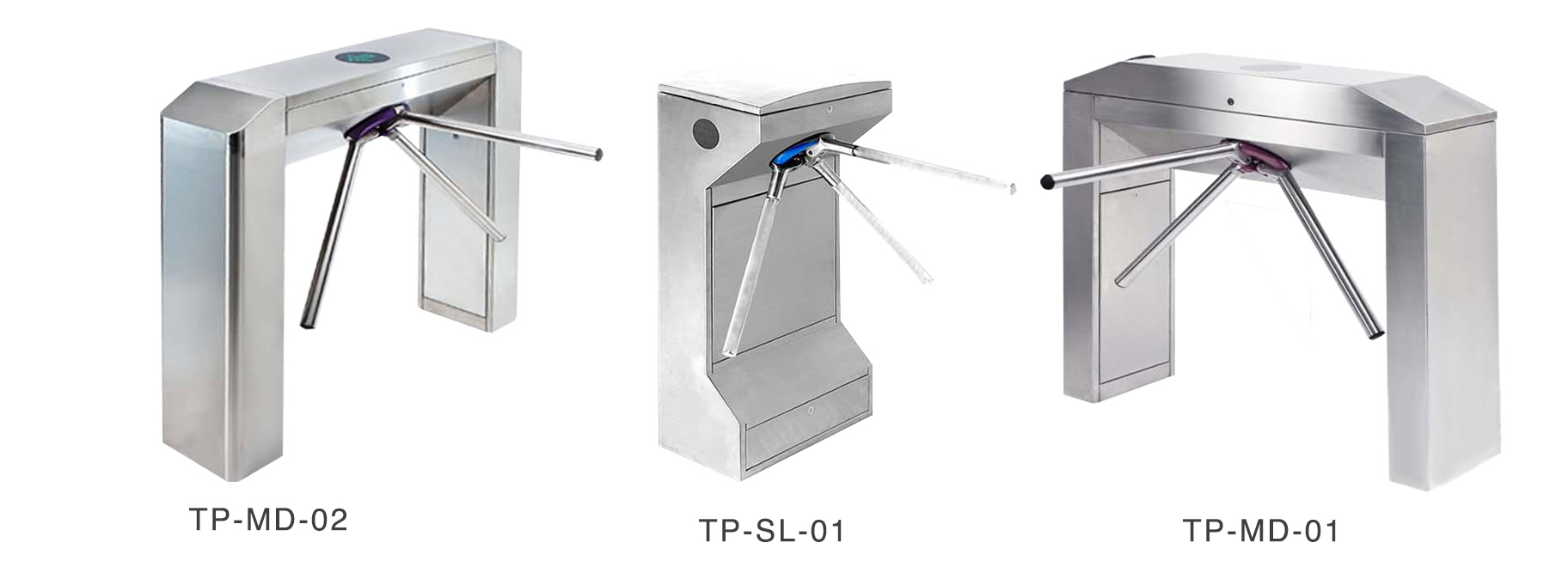 TP-MD-02

TP-SL-01

TP-MD-01